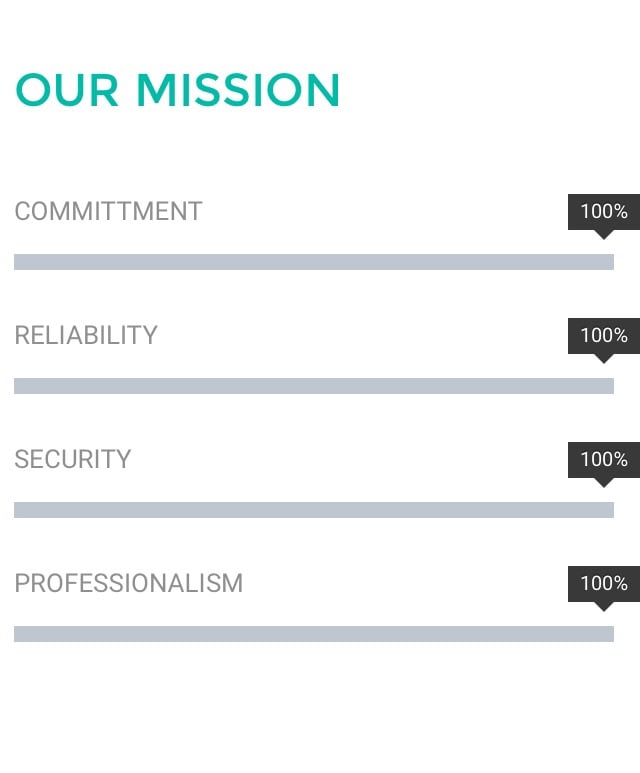 OUR MISSION

COMMITTMENT

100%

RELIABILITY

100%

SECURITY

100%

PROFESSIONALISM

100%