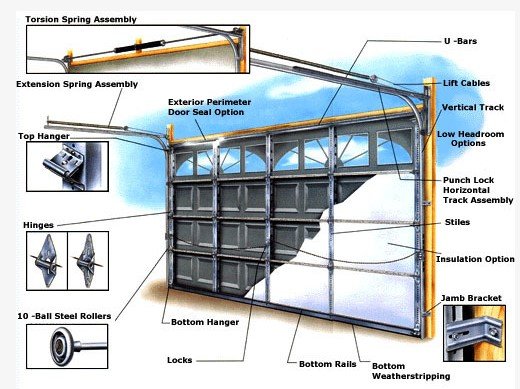 Torsion Spring Assembly

Extension Spring Assembly

Top Hanger

Hinges

10 -Ball Steel Rollers

Exterior Perimeter Door Seal Option

Bottom Hanger

Locks

Bottom Rails

Bottom Weatherstripping

U -Bars

Lift Cables

Vertical Track

Low Headroom Options

Punch Lock Horizontal Track Assembly

Stiles

Insulation Option

Jamb Bracket